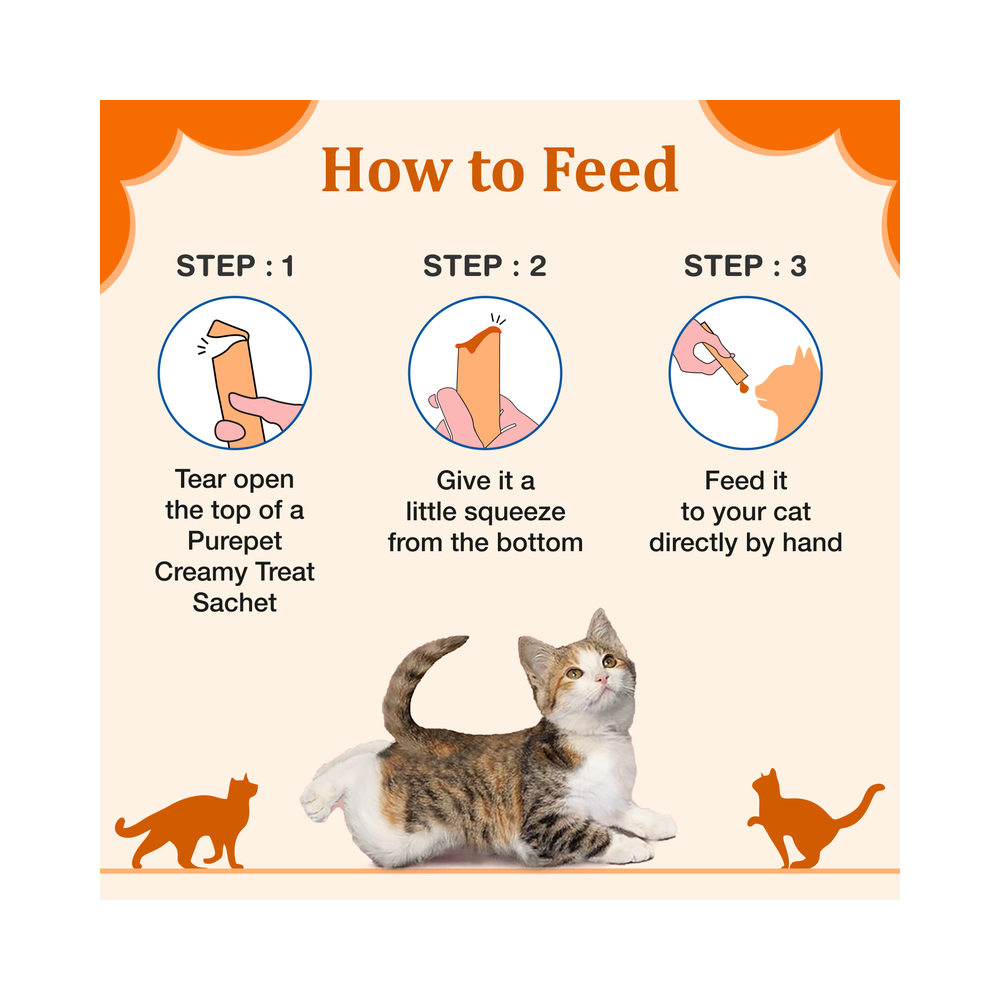 How to Feed

STEP : 1

Tear open the top of a Purepet Creamy Treat Sachet

STEP : 2

Give it a little squeeze from the bottom

STEP : 3

Feed it to your cat directly by hand