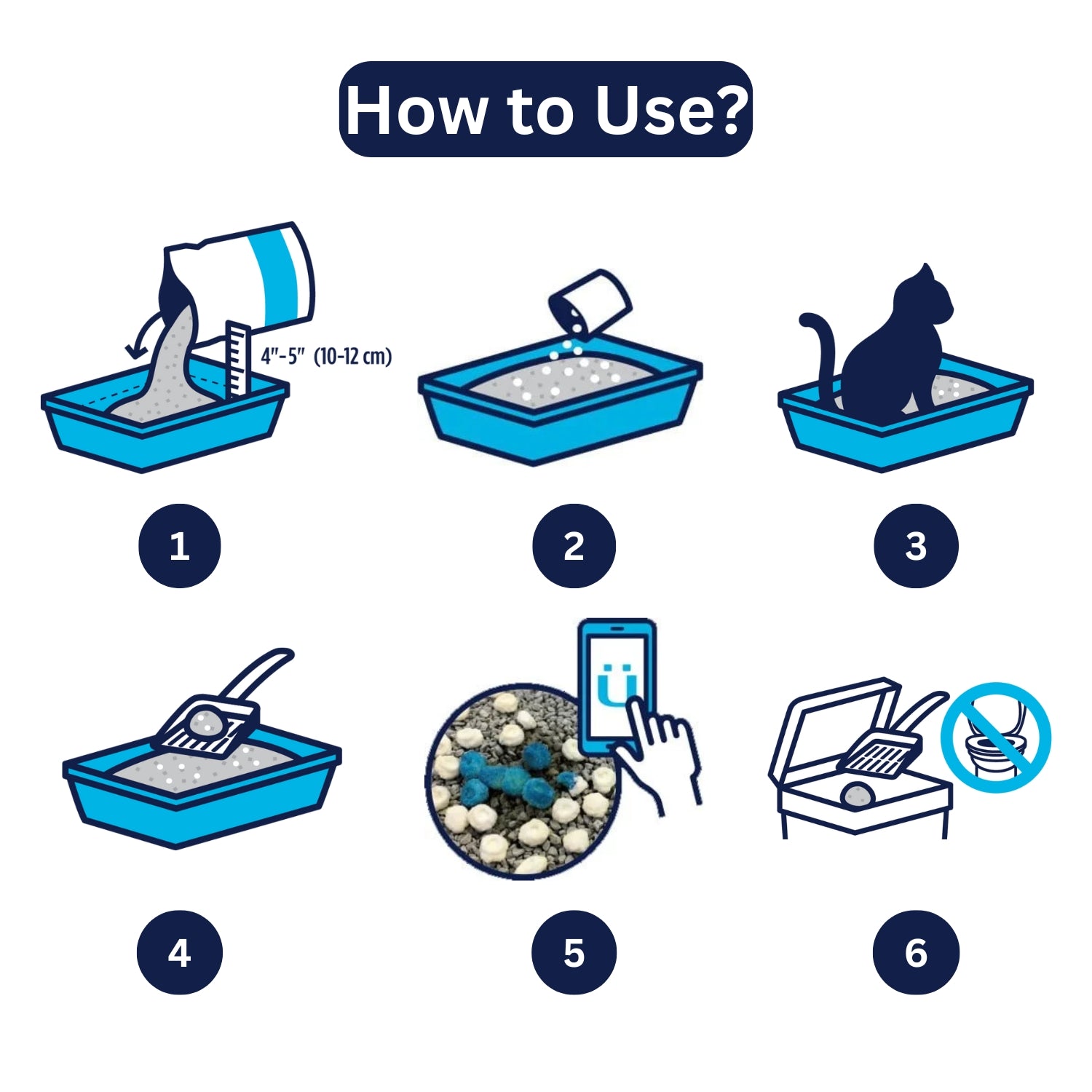 How to Use?

4"-5" (10-12 cm)

1

2

3

ü

4

5

6