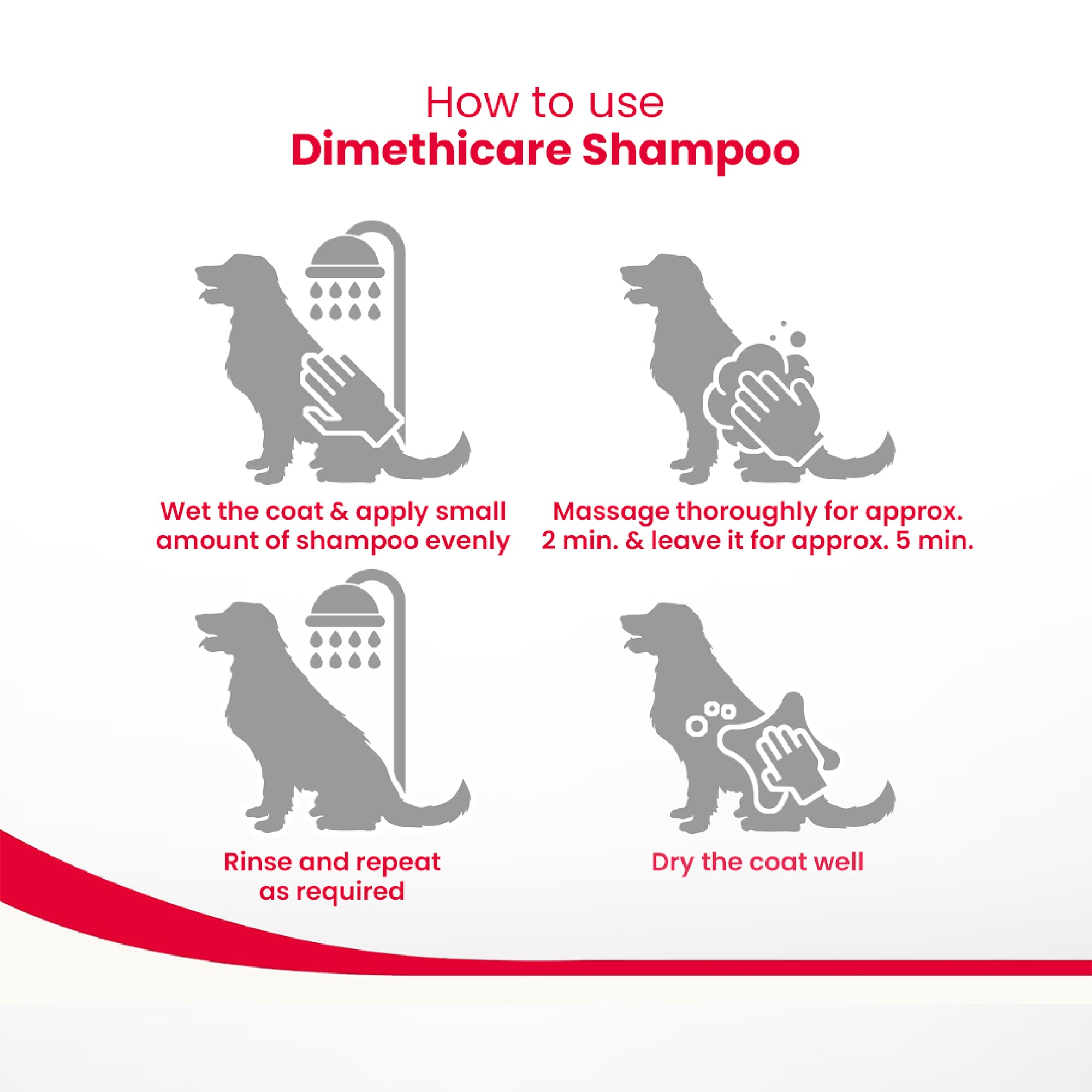 How to use
Dimethicare Shampoo

Wet the coat & apply small amount of shampoo evenly

Massage thoroughly for approx. 2 min. & leave it for approx. 5 min.

Rinse and repeat as required

Dry the coat well