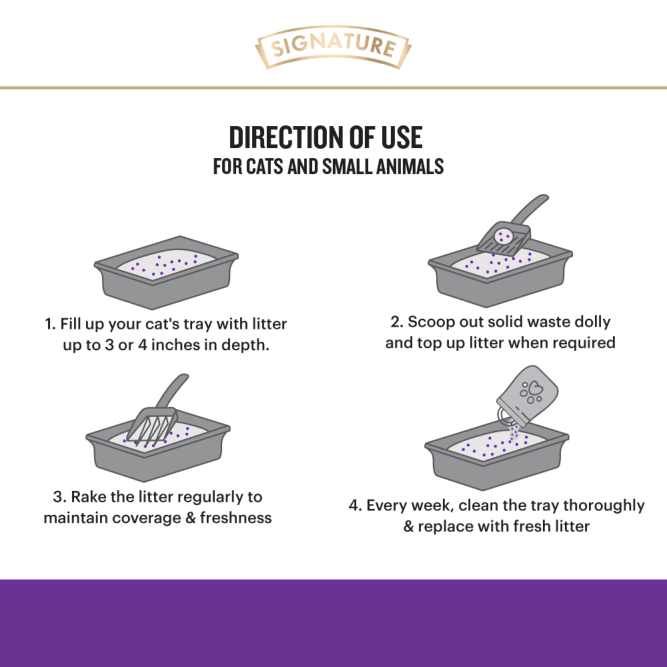 SIGNATURE

DIRECTION OF USE
FOR CATS AND SMALL ANIMALS

1. Fill up your cat's tray with litter up to 3 or 4 inches in depth.

2. Scoop out solid waste dolly and top up litter when required

3. Rake the litter regularly to maintain coverage & freshness

4. Every week, clean the tray thoroughly & replace with fresh litter