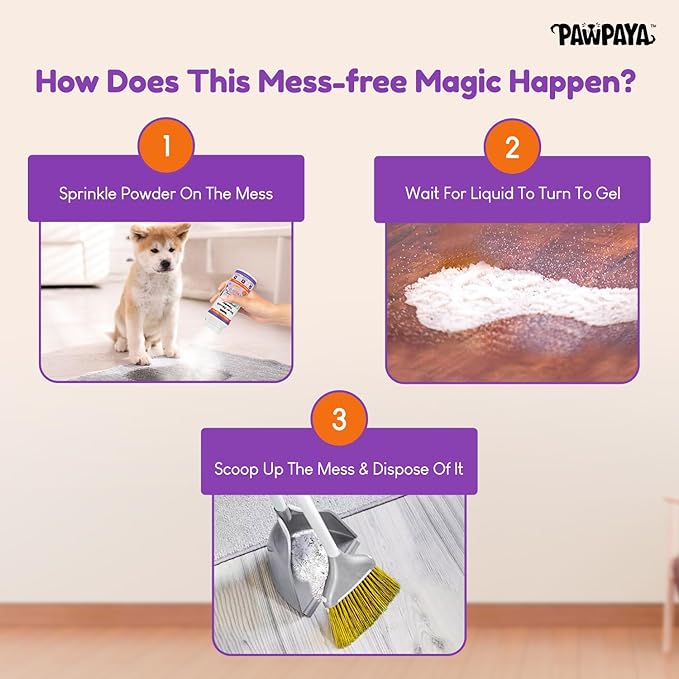 PAWPAYA™

How Does This Mess-free Magic Happen?

1

Sprinkle Powder On The Mess

2

Wait For Liquid To Turn To Gel

3

Scoop Up The Mess & Dispose Of It